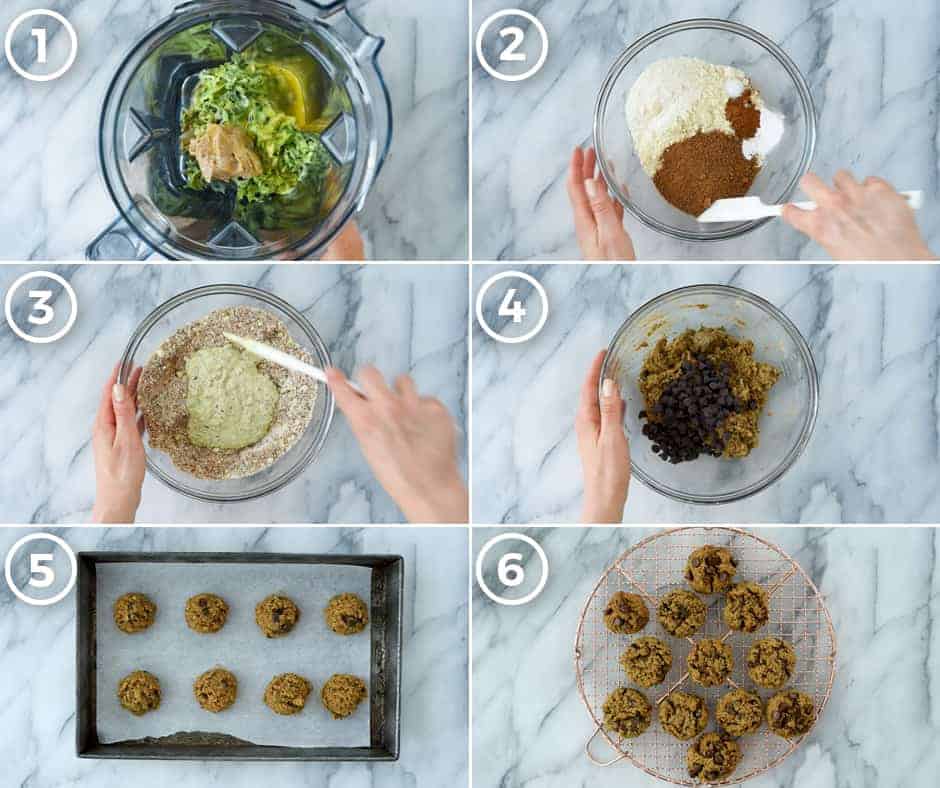 1
2
3
4
5
6