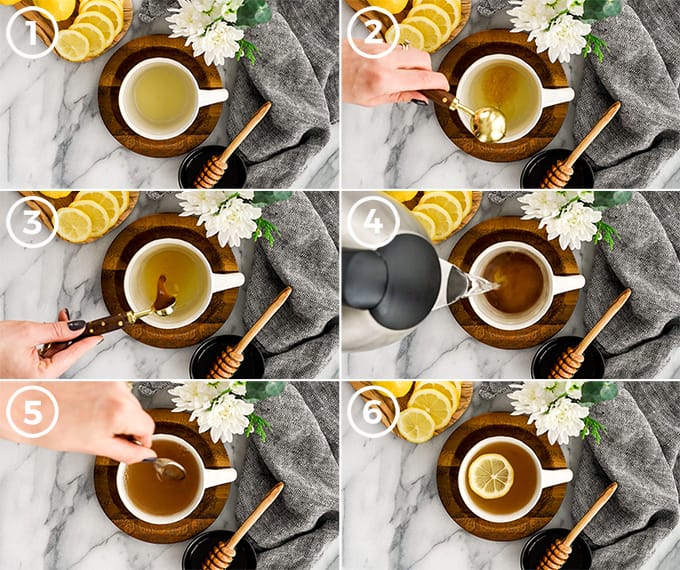 1
2
3
4
5
6